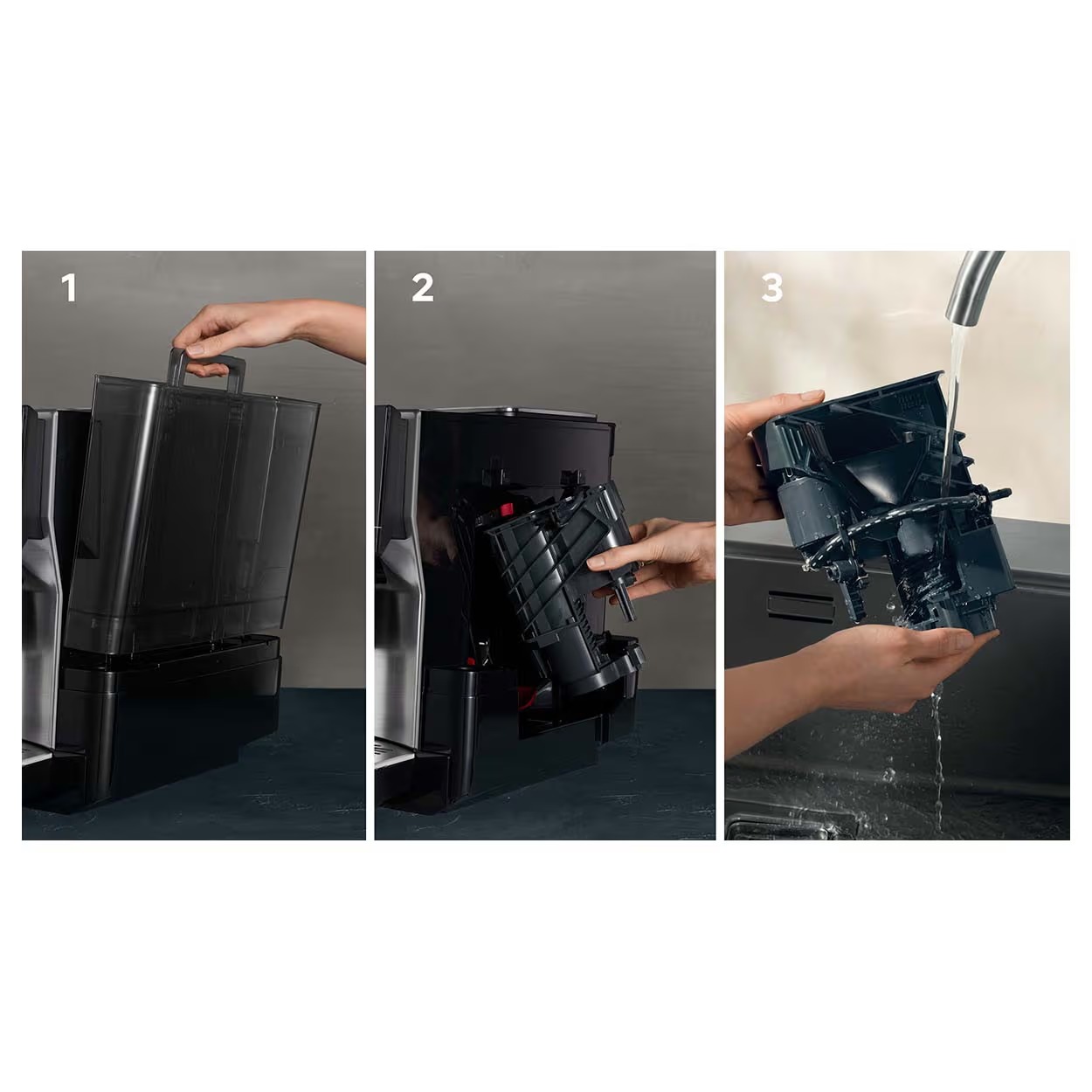 1

2

3